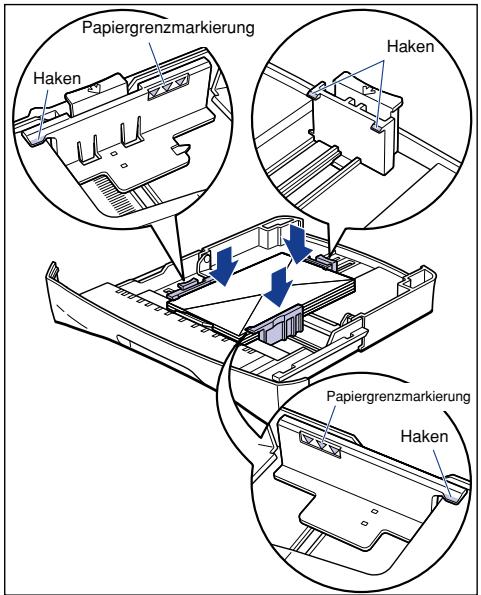 Papiergrenzmarkierung
Haken
Haken
Papiergrenzmarkierung
Haken