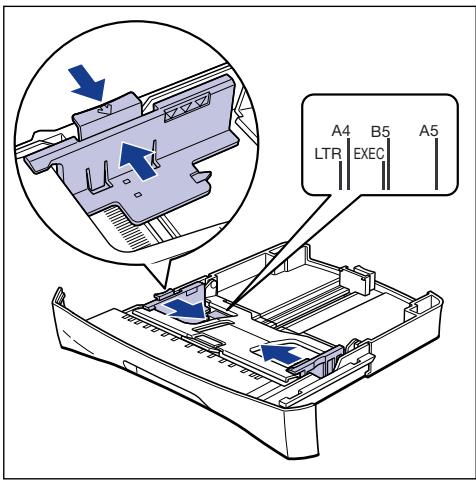 A4 B5 A5
LTR EXEC