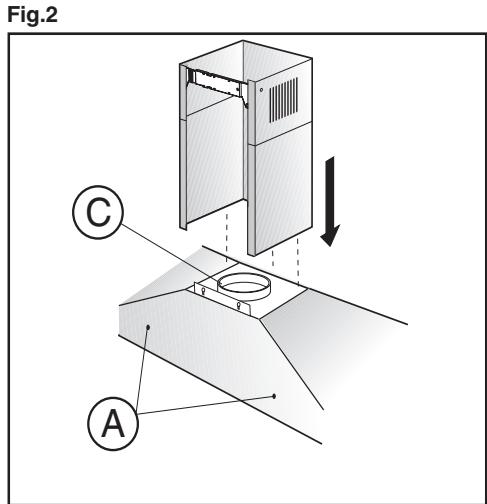 Fig.2

C

A