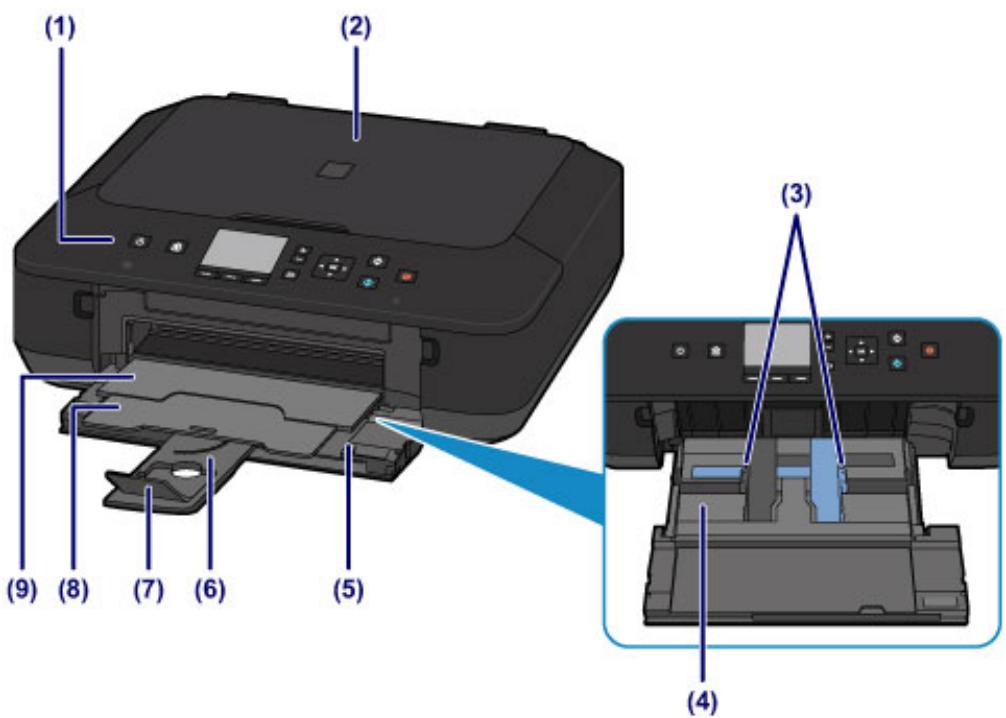 (1)
(2)
(3)
(9)
(8)
(7)
(6)
(5)
(4)