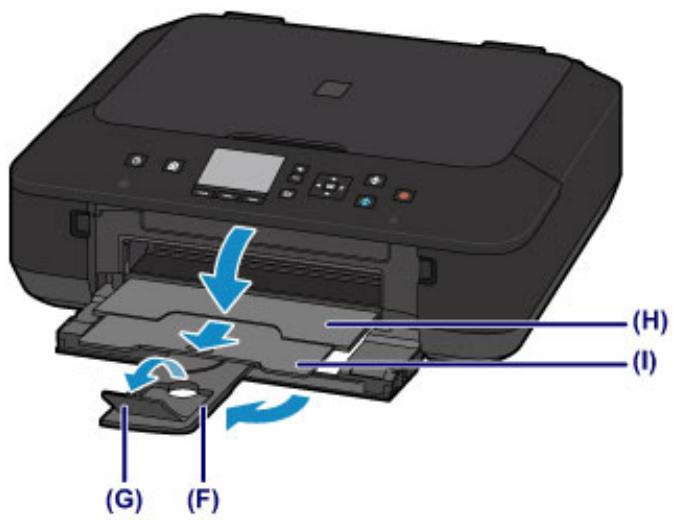 (H)
(I)
(G)
(F)