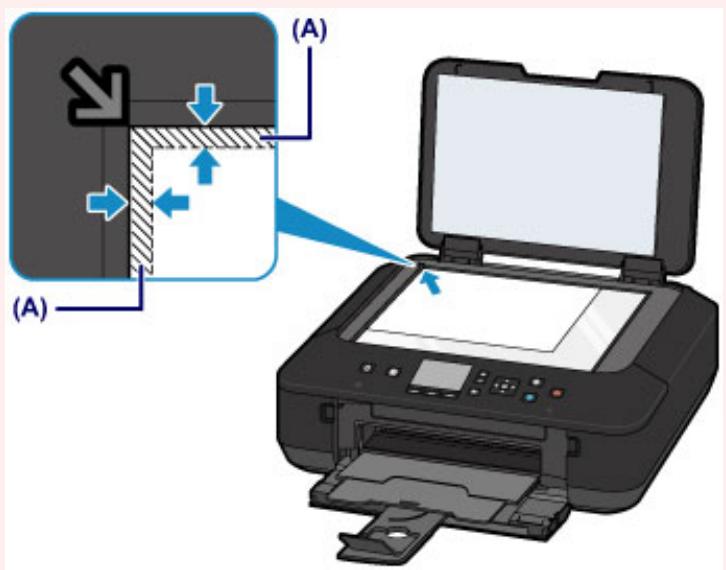 (A)

(A)