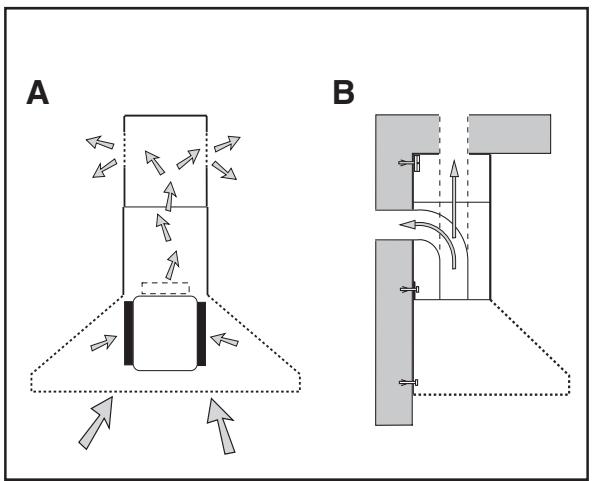 A

B