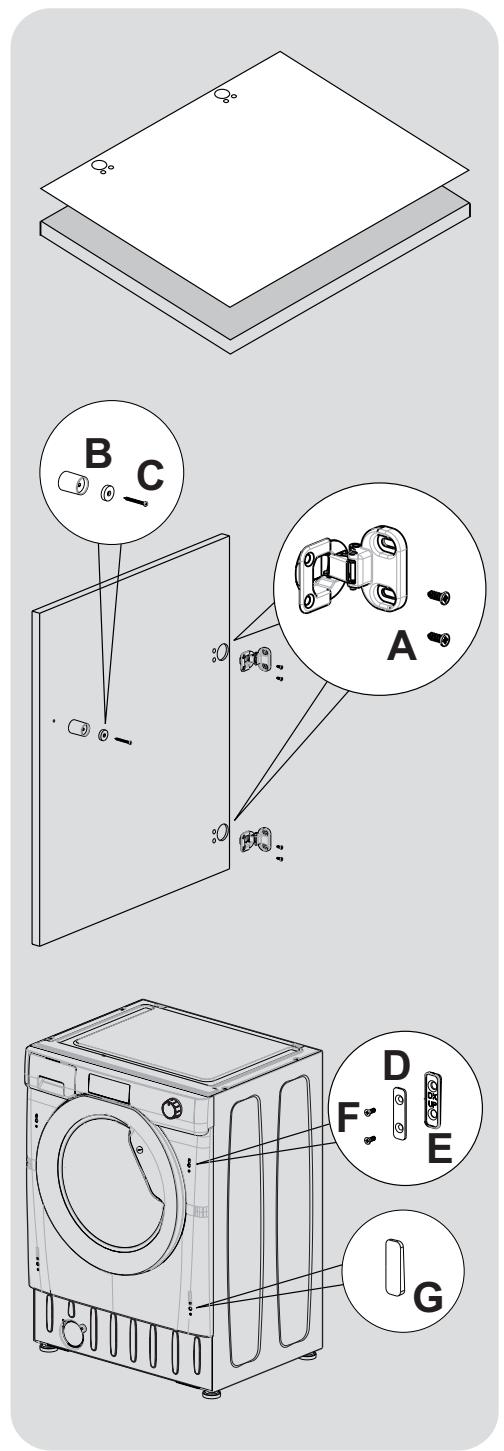 B C
A
D
F
E
G