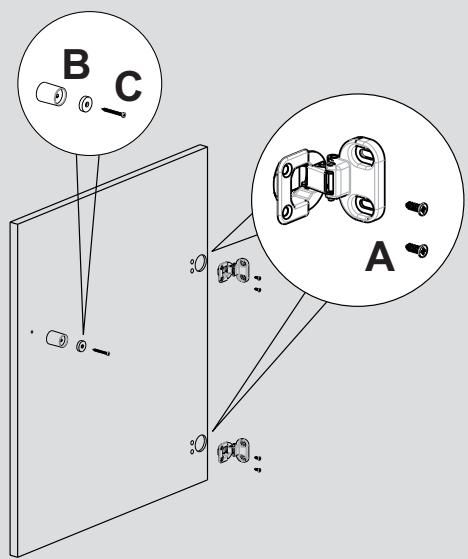 B
C
A