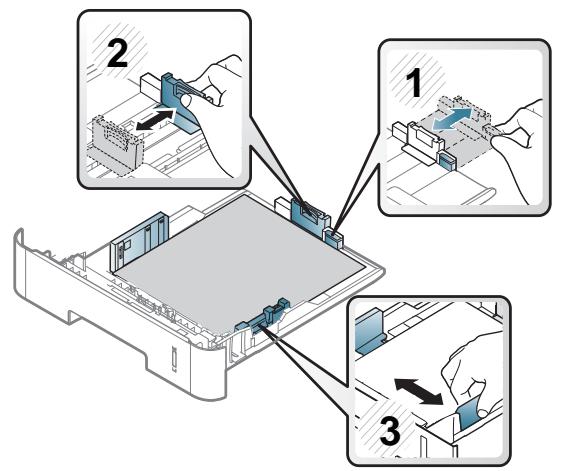 2

1

3