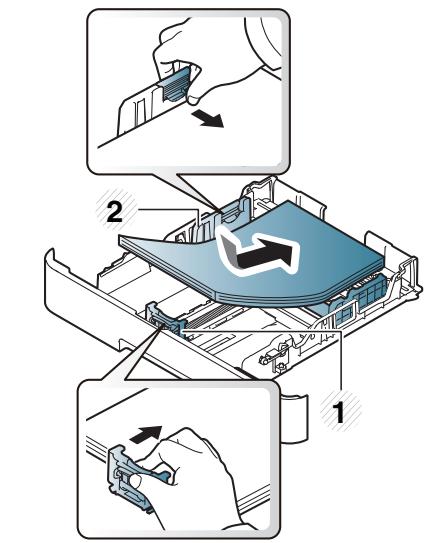 2

1