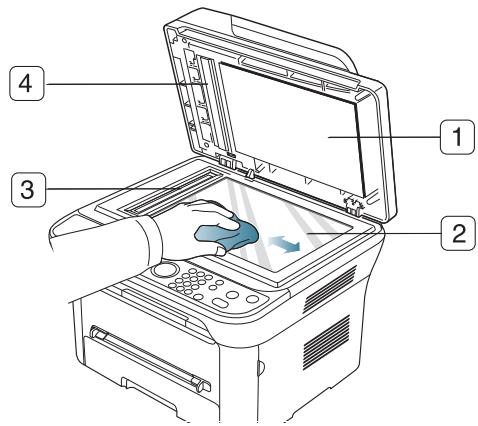 4
1
3
2