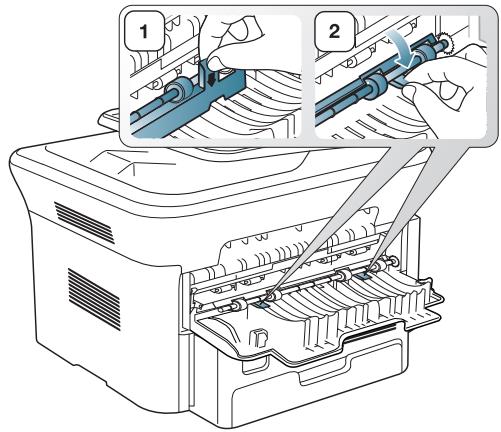 1

2