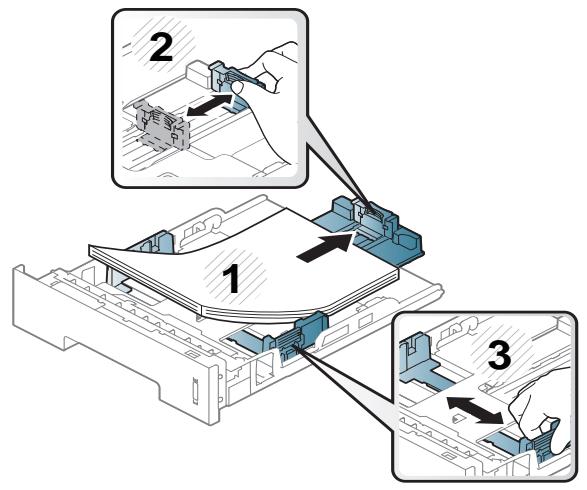 2
1
3