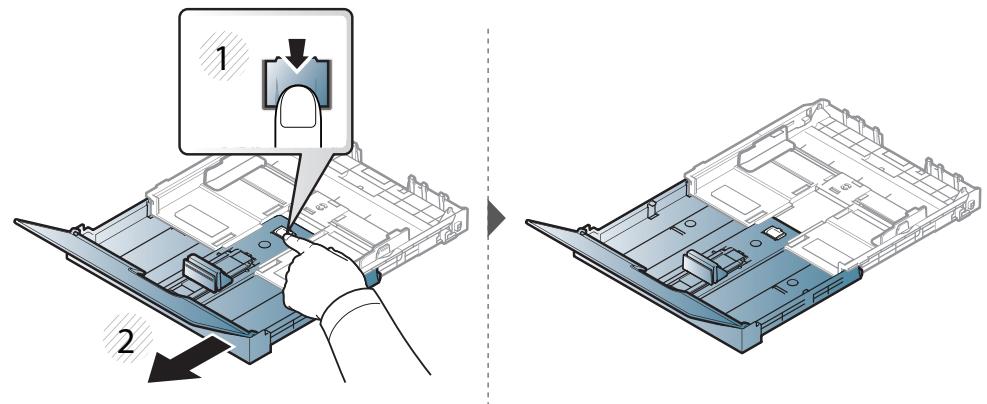 1

2