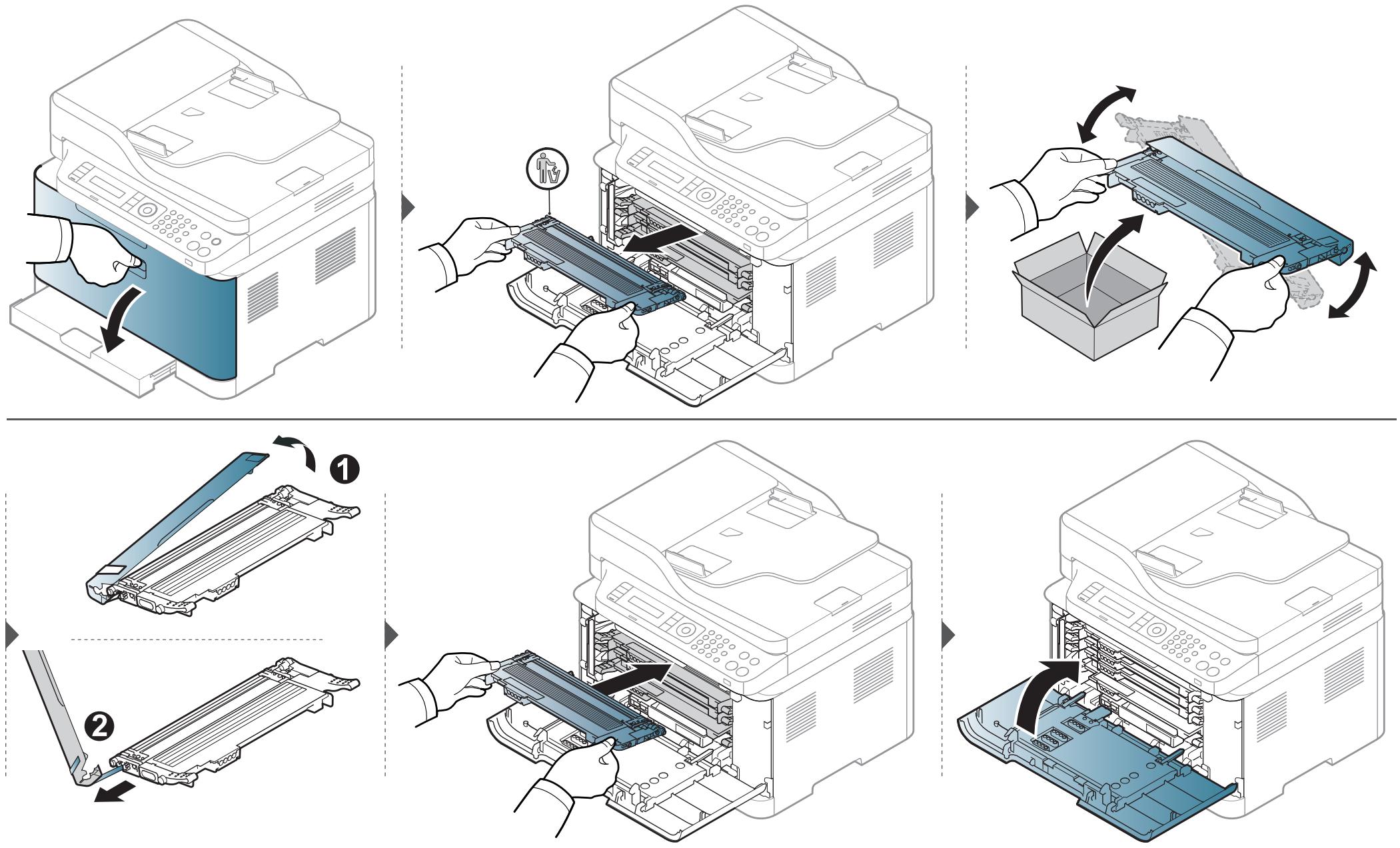 1

2