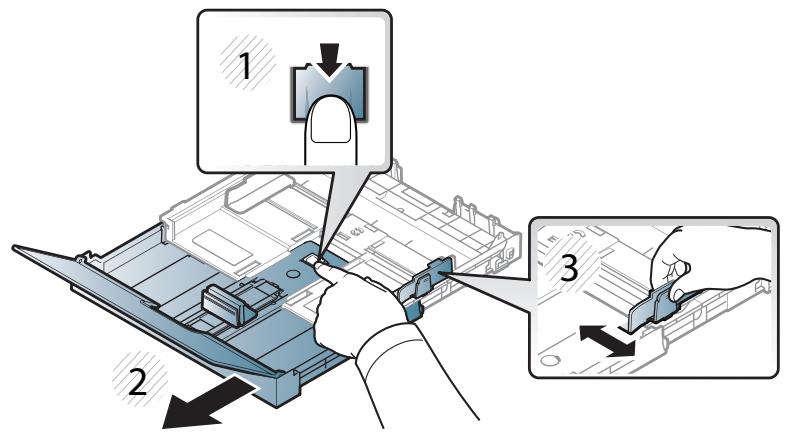 1

2

3