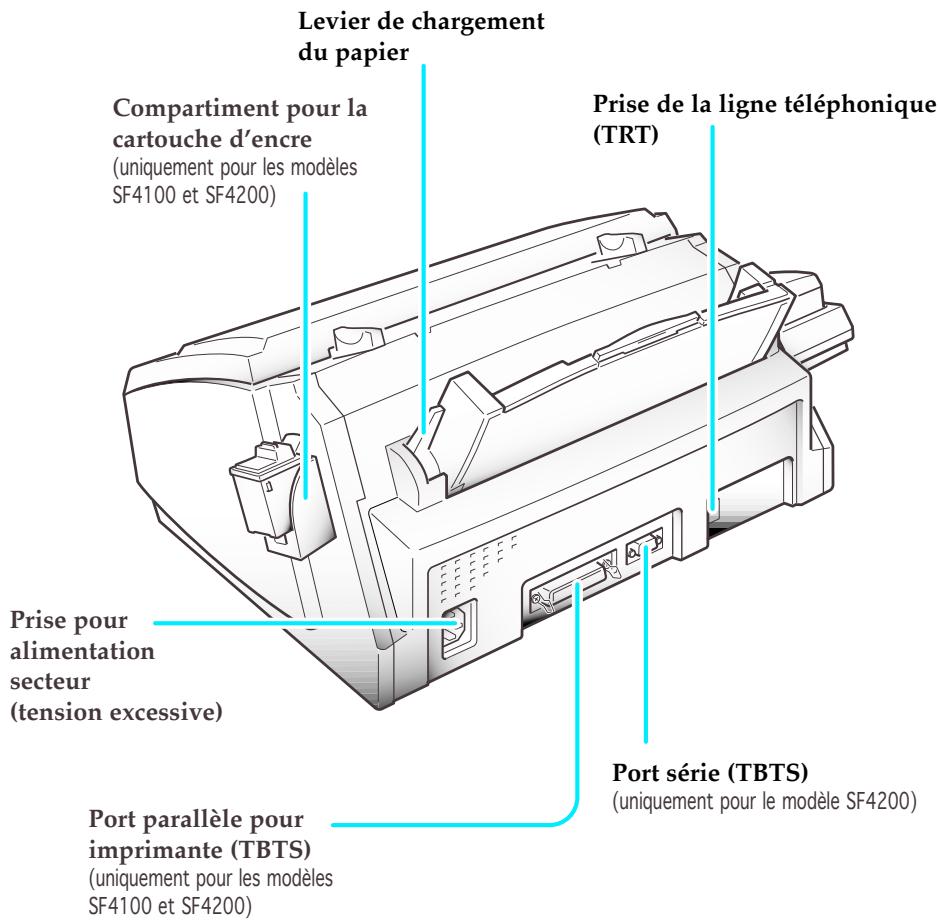 Levier de chargement du papier

Compartiment pour la cartouche d'encre
(uniquement pour les modèles SF4100 et SF4200)

Prise de la ligne téléphonique (TRT)

Prise pour alimentation secteur (tension excessive)

Port série (TBTS)
(uniquement pour le modèle SF4200)

Port parallèle pour imprimante (TBTS)
(uniquement pour les modèles SF4100 et SF4200)