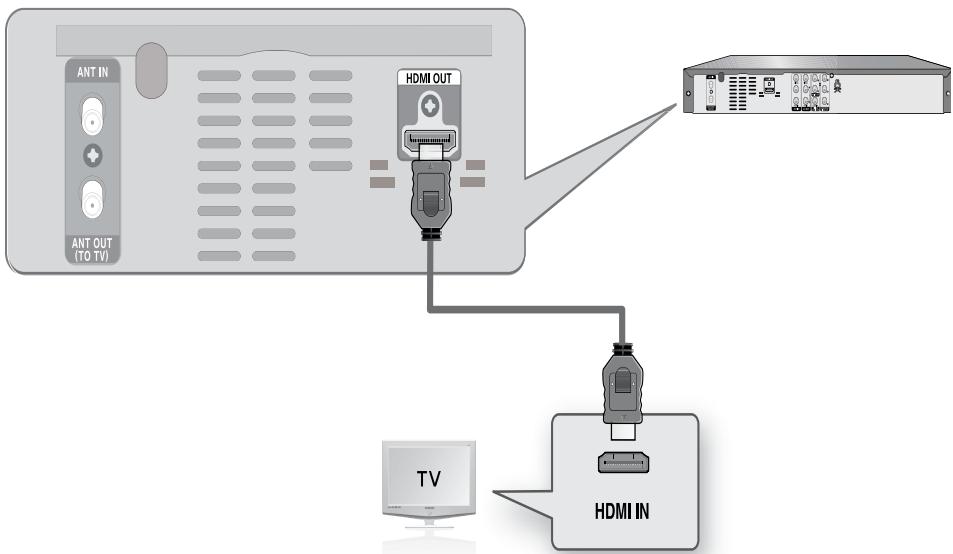 ANT IN

ANT OUT (TO TV)

HDMI OUT

TV

HDMI IN