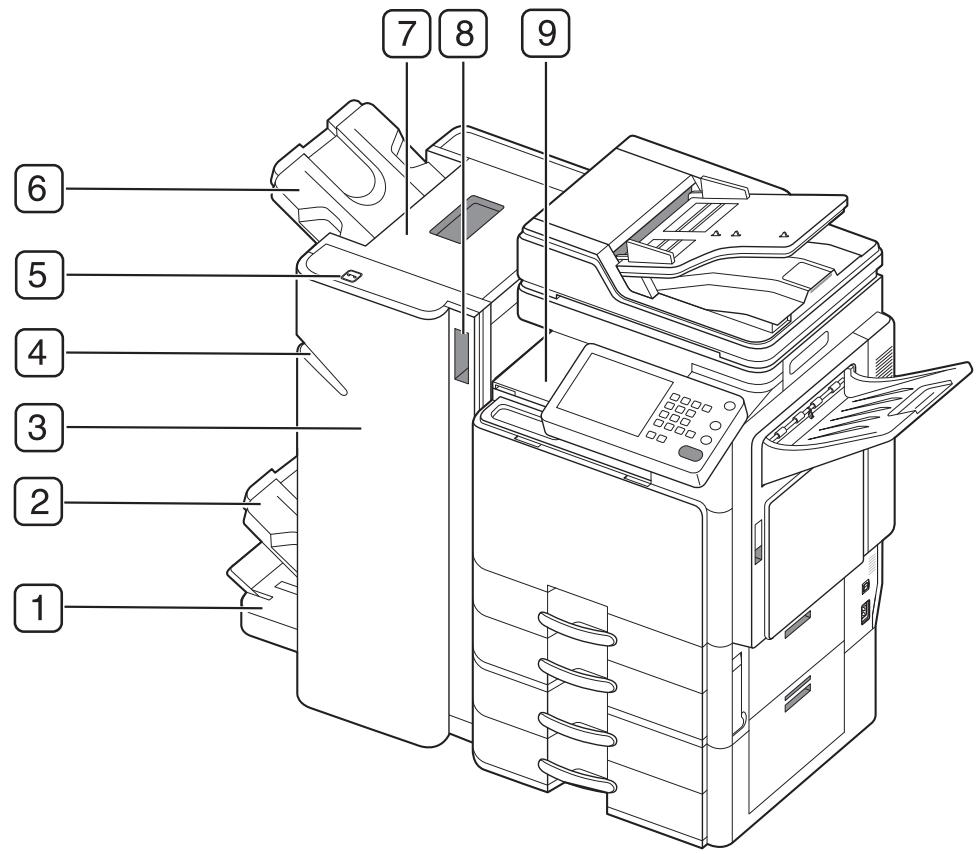 7
8
9
6
5
4
3
2
1