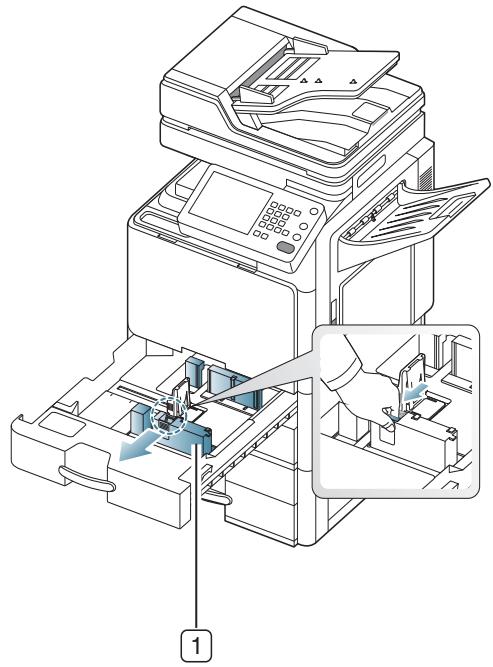 1