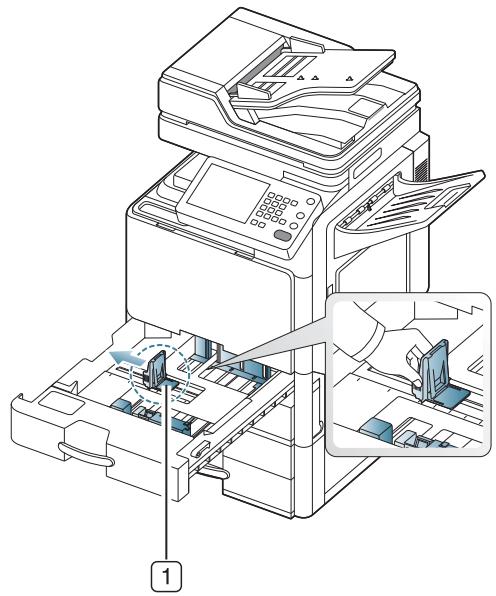 1