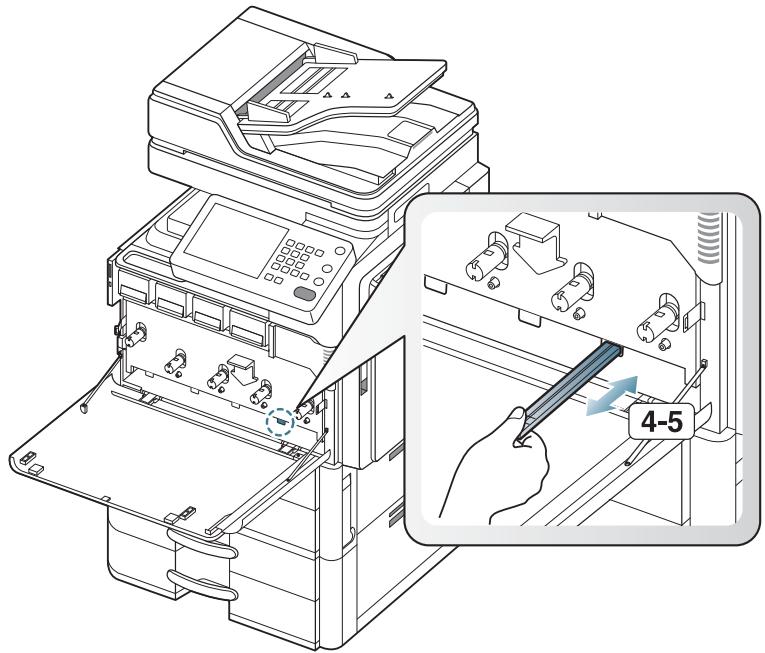 4-5