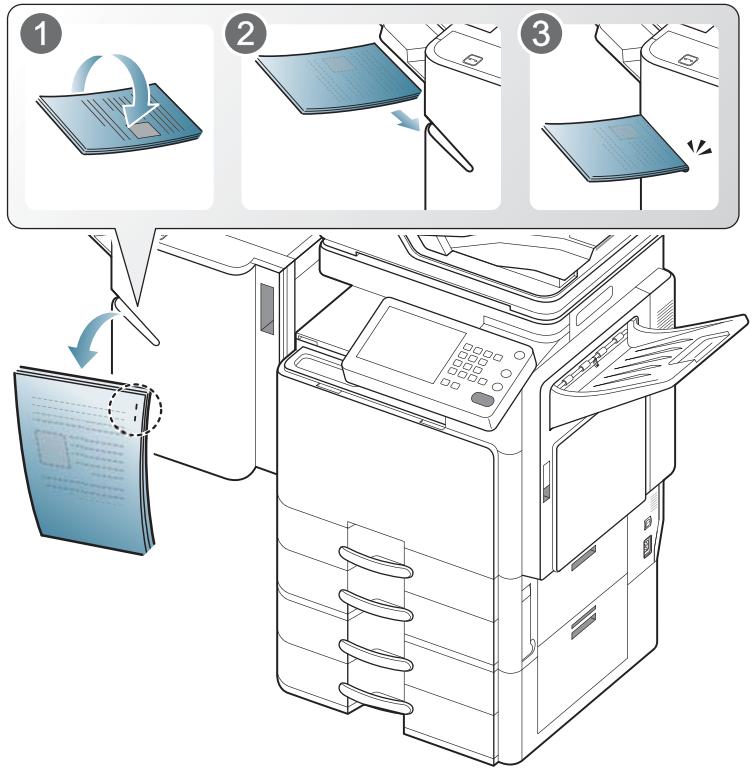 1

2

3