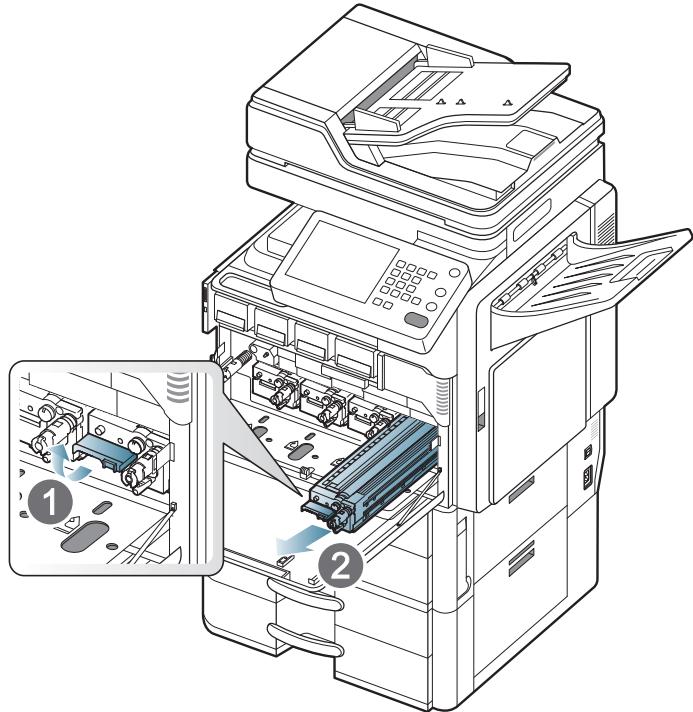 1
2