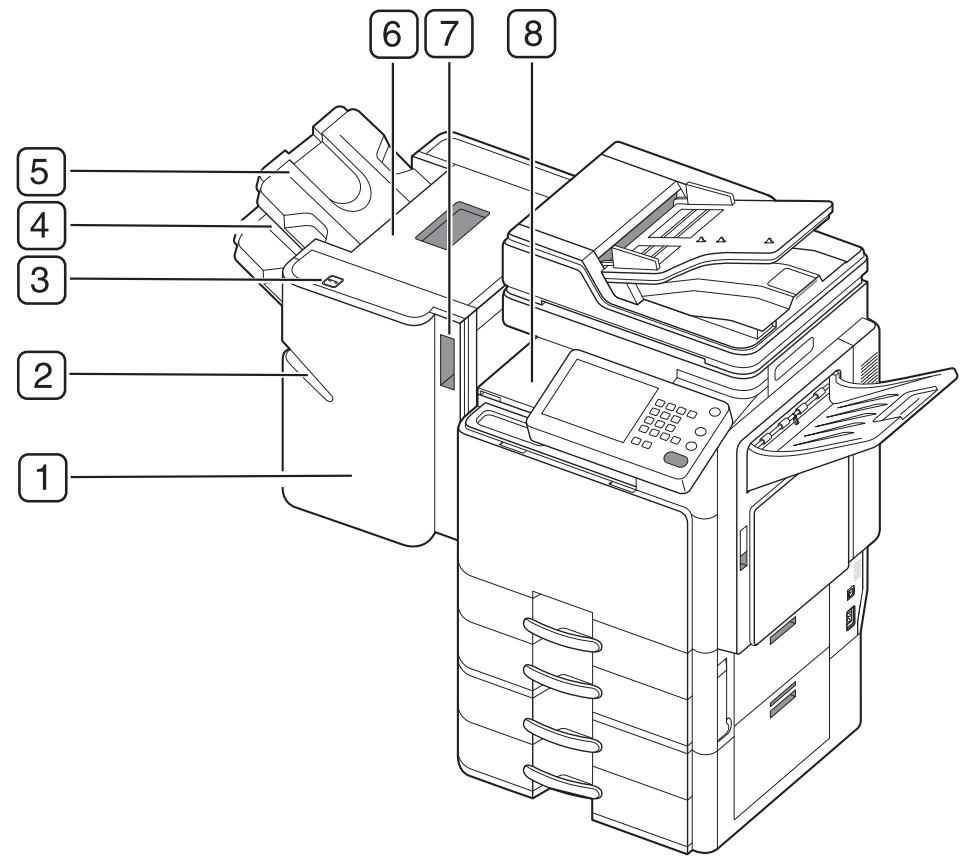 6
7
8
5
4
3
2
1