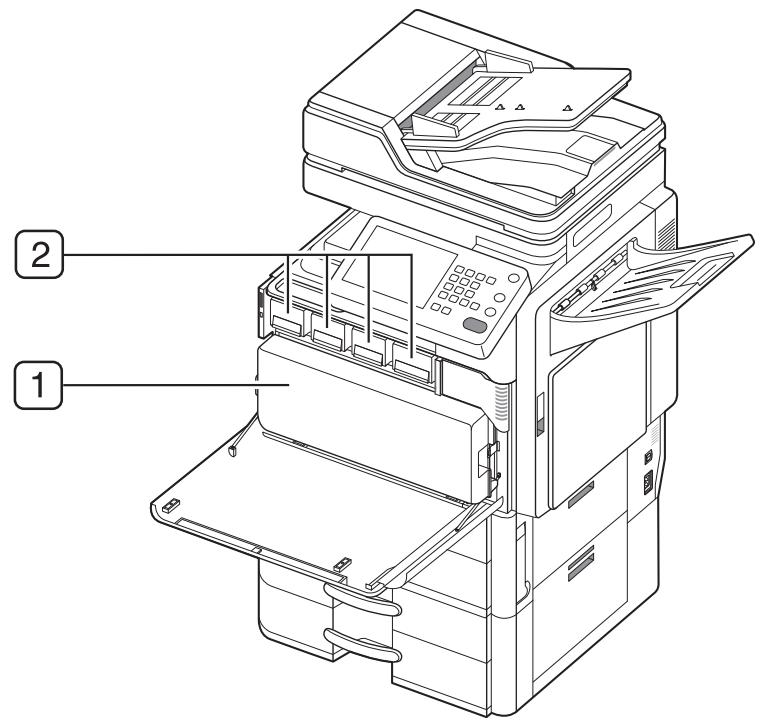 2
1