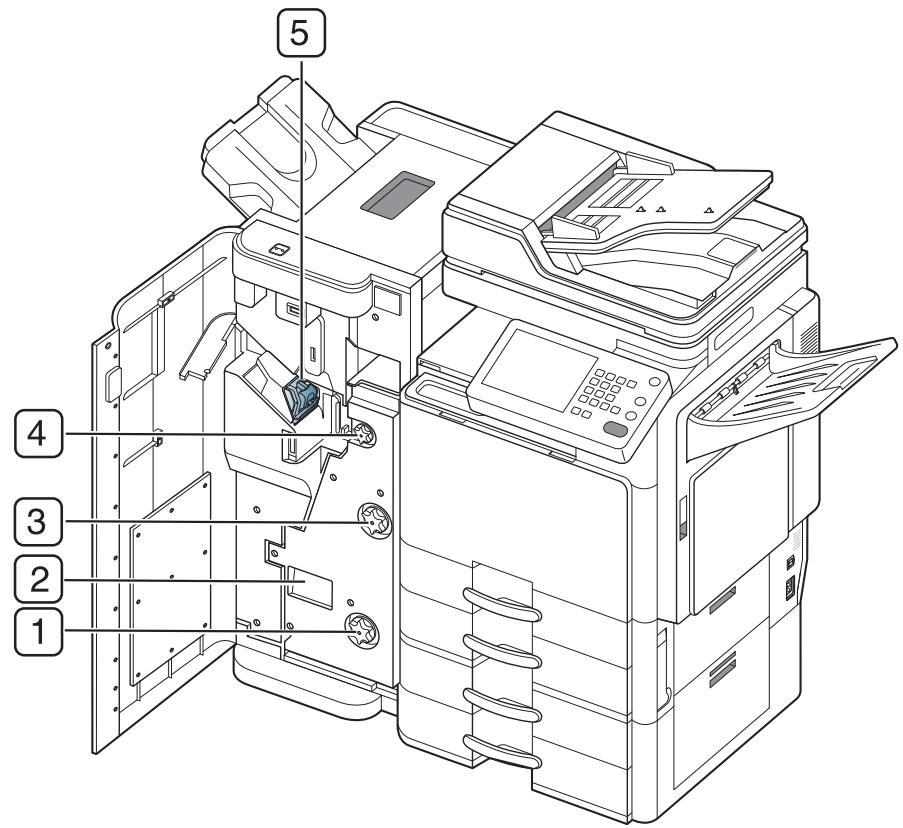 5
4
3
2
1