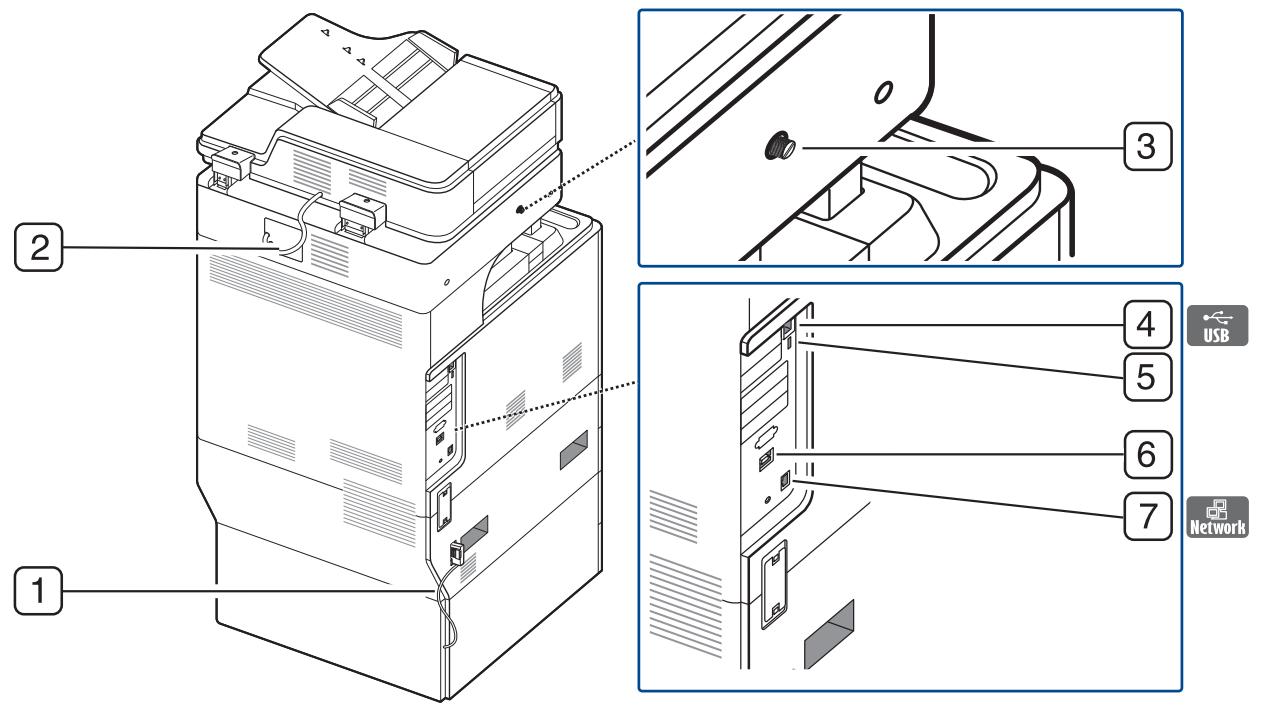 2
1
3
4
USB
5
6
7
Network