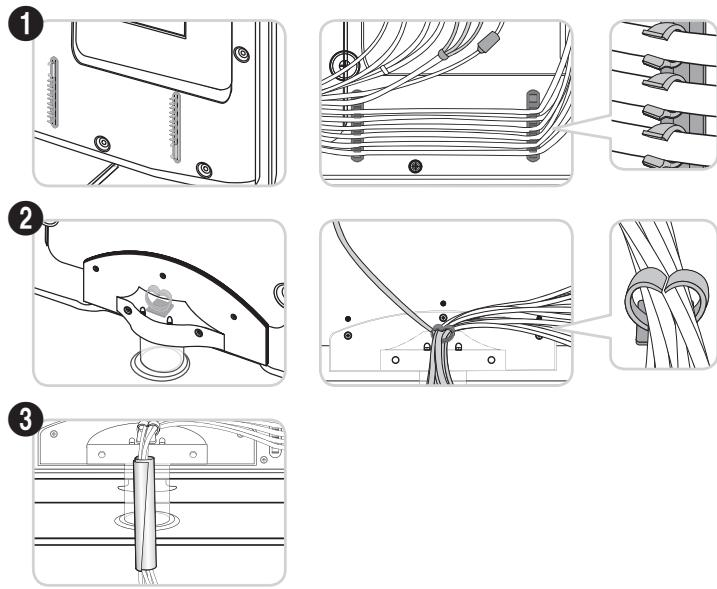 1
2
3