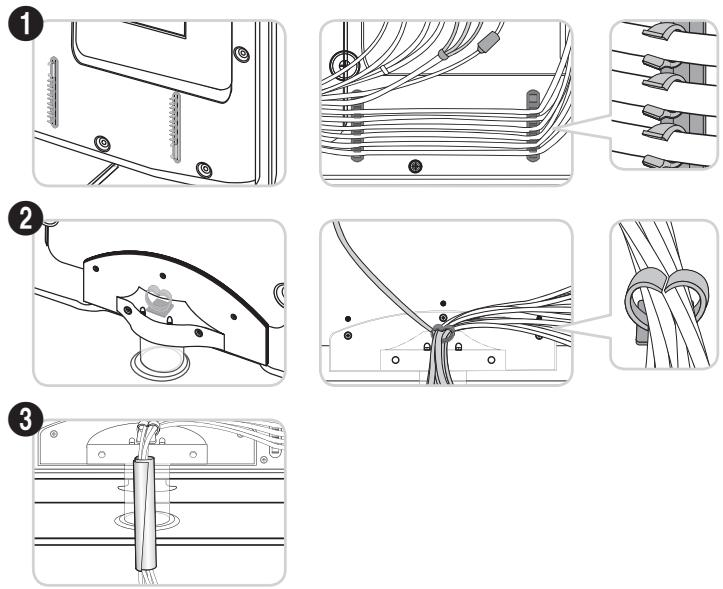 1

2

3