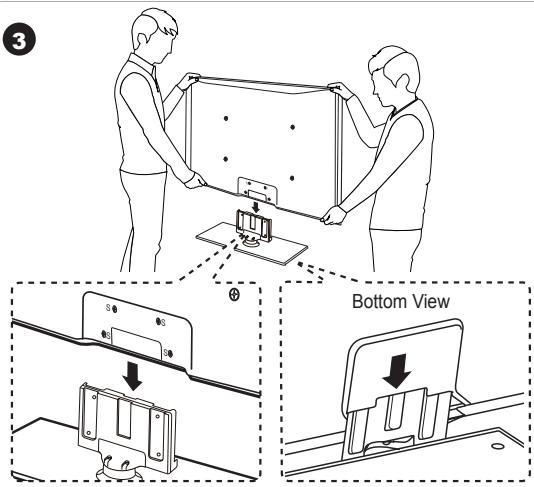 3

S S S S

Bottom View