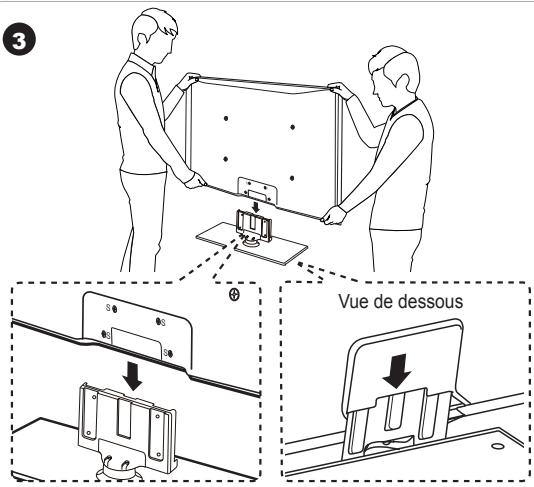 3

S
S
S
S

Vue de dessous