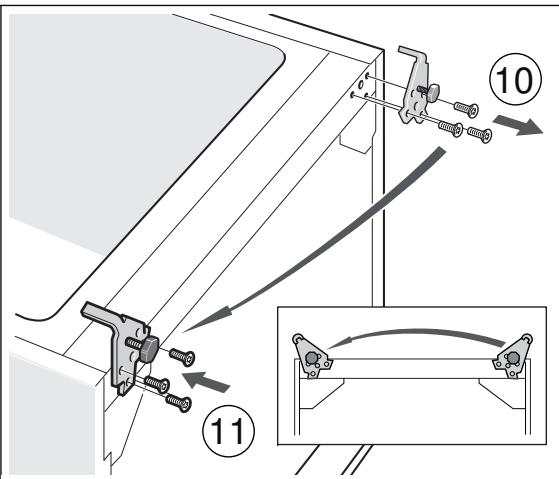 10

11