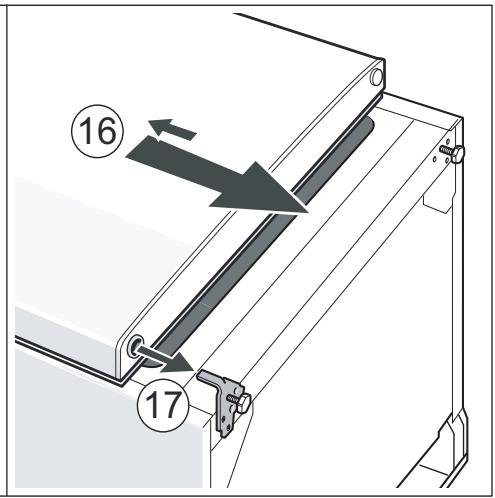 16

17