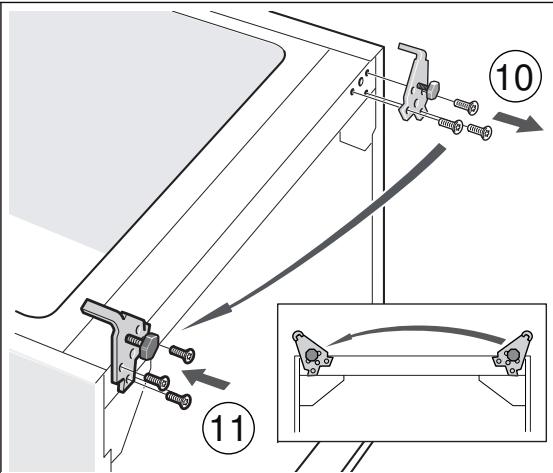 10

11