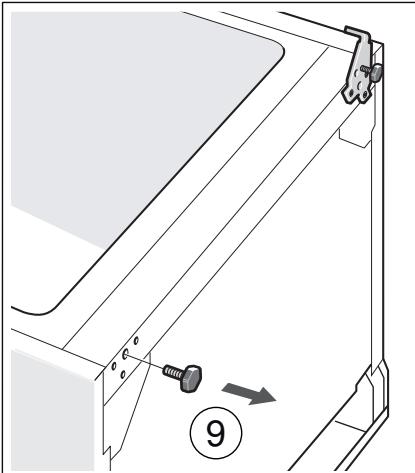 9