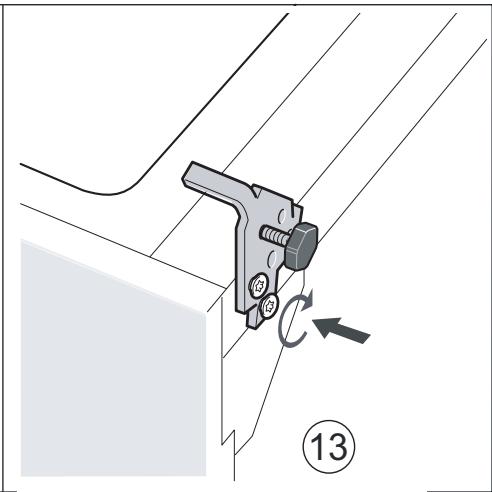 13