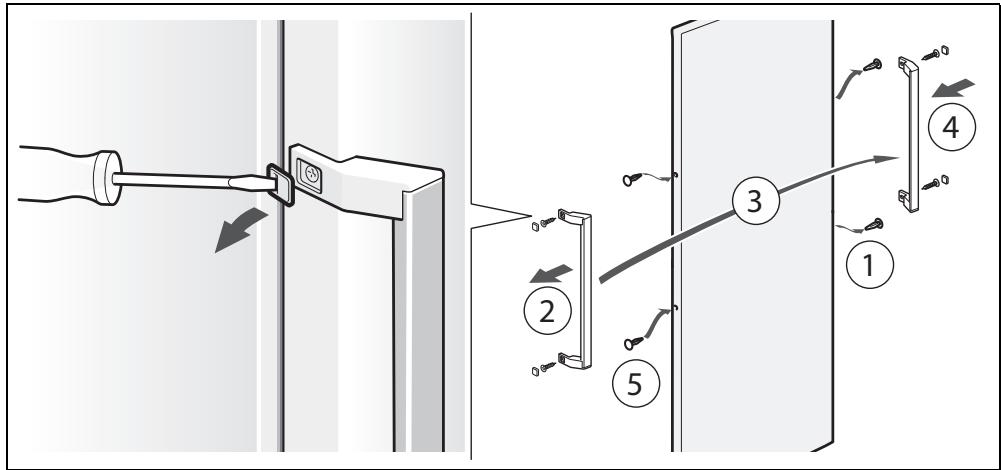 4
3
1
2
5