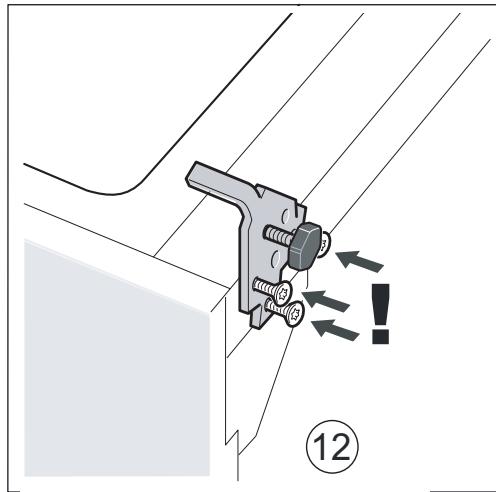 !

12