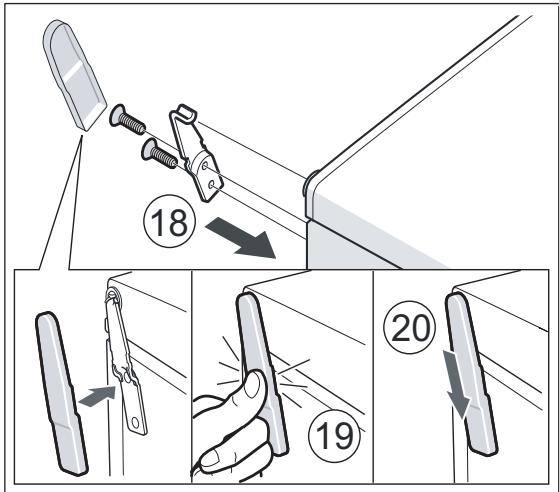 18

19

20