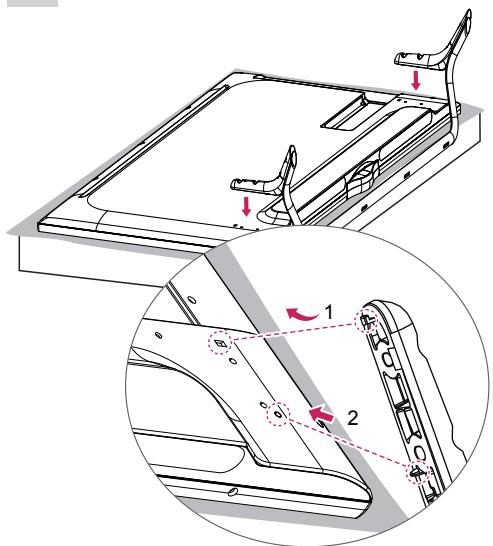 1

2