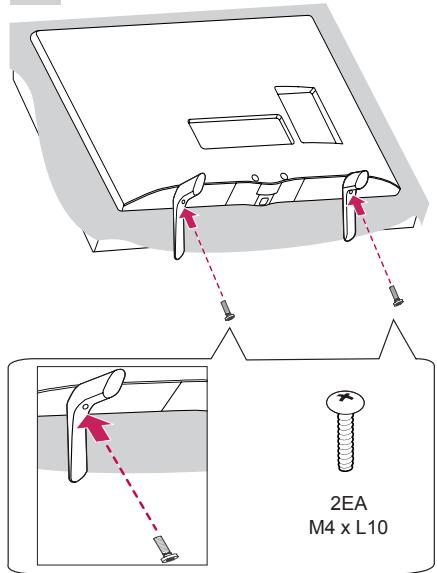 2EA
M4 x L10