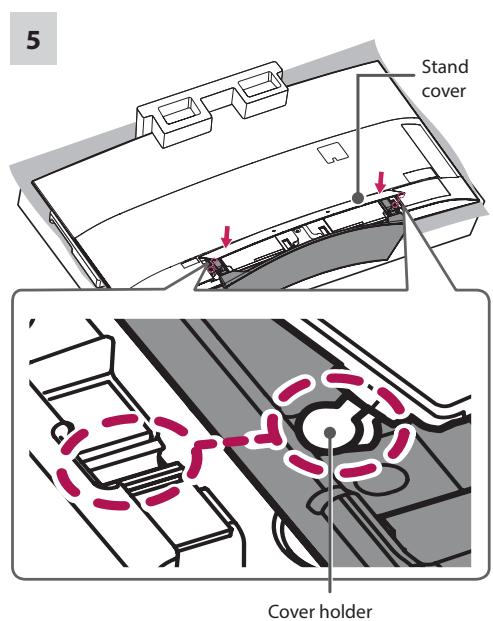 5

Stand cover

Cover holder