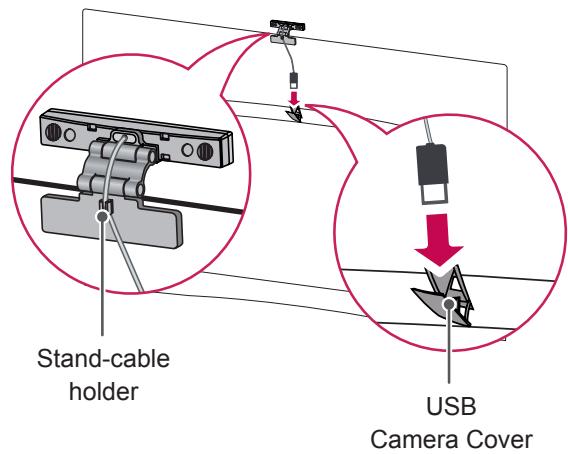 Stand-cable holder

USB Camera Cover