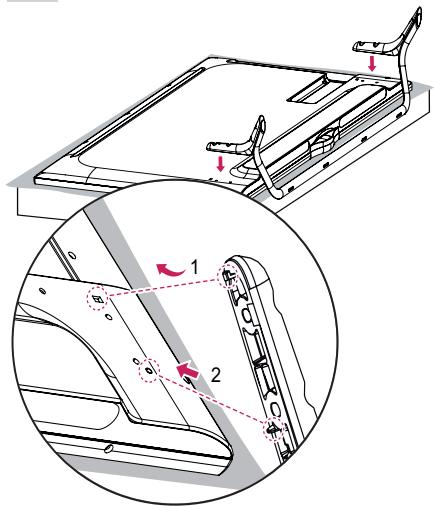 1

2