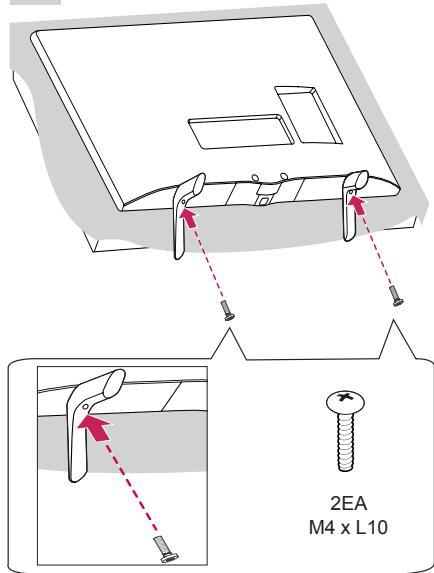 2EA
M4 x L10