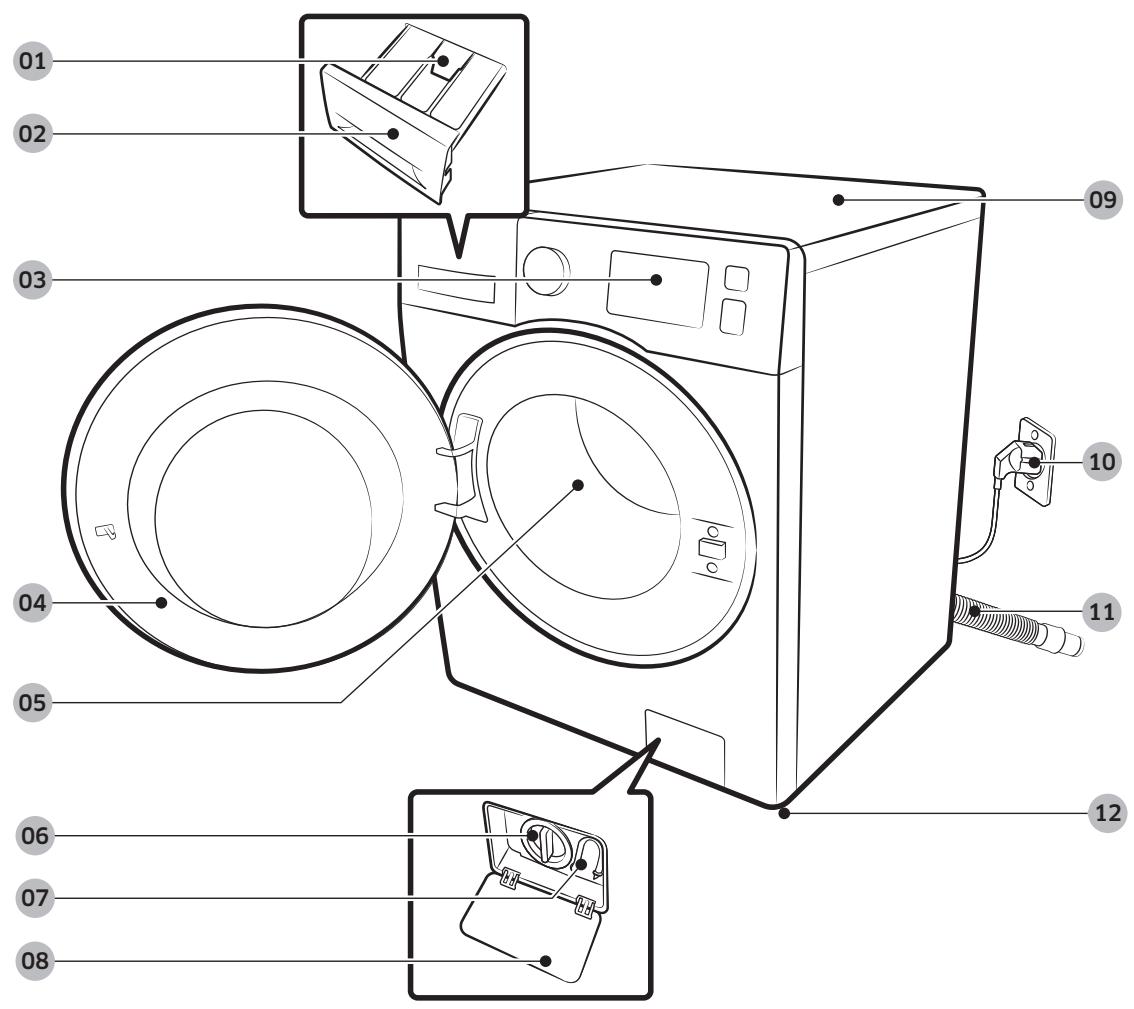 01
02
03
04
05
06
07
08
09
10
11
12