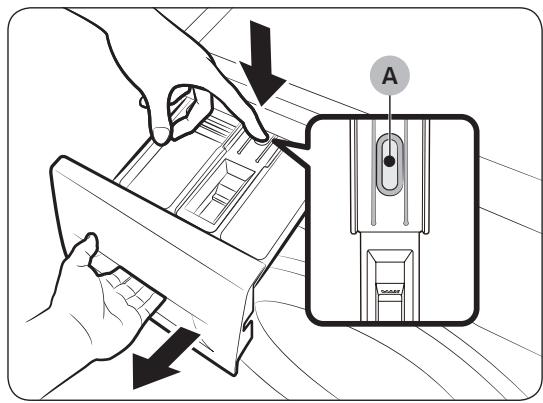 A