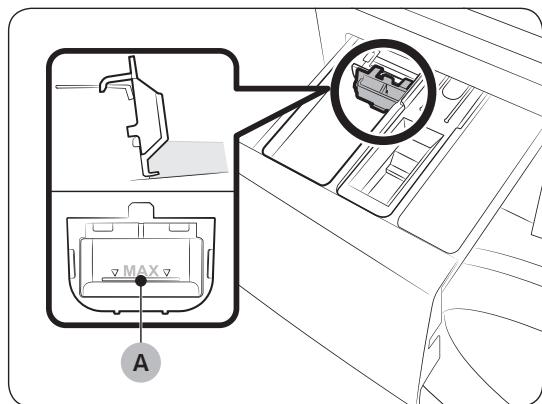 MAX

A